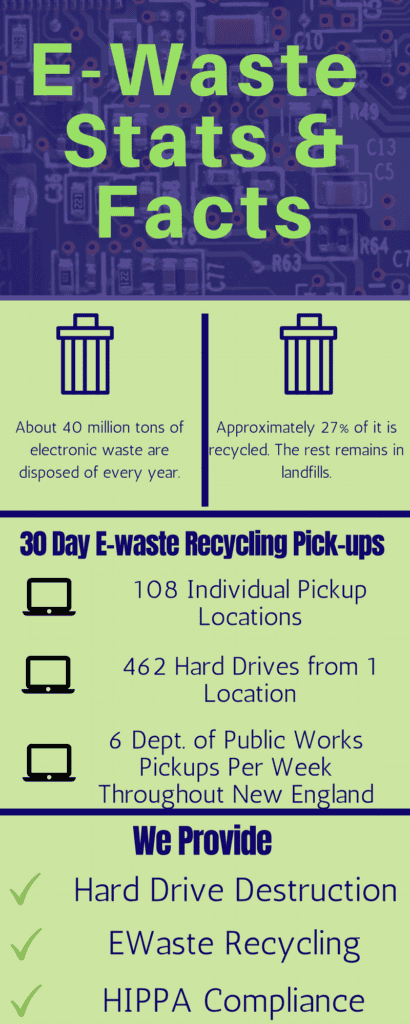 E-Waste Stats & Facts

About 40 million tons of electronic waste are disposed of every year.

Approximately 27% of it is recycled. The rest remains in landfills.

30 Day E-waste Recycling Pick-ups

108 Individual Pickup Locations

462 Hard Drives from 1 Location

6 Dept. of Public Works Pickups Per Week Throughout New England

We Provide

Hard Drive Destruction

EWaste Recycling

HIPPA Compliance